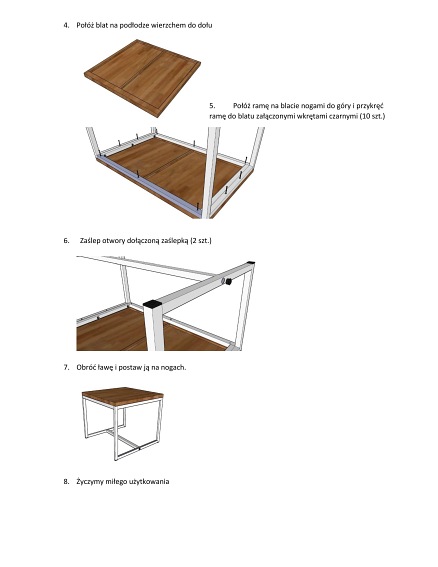 4. Połóż blat na podłodze wierzchem do dołu

5. Połóż ramę na blacie nogami do góry i przykręć ramę do blatu załączonymi wkrętami czarnymi (10 szt.)

6. Zaślep otwory dołączoną zaślepką (2 szt.)

7. Obróć ławę i postaw ją na nogach.

8. Życzymy miłego użytkowania