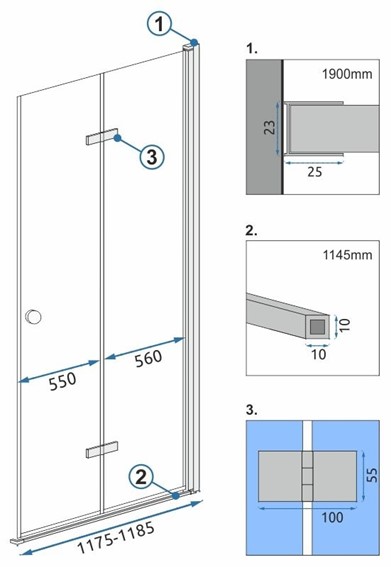 1
3
550
560
2
1175-1185

1.
1900mm
23
25

2.
1145mm
10
10

3.
55
100