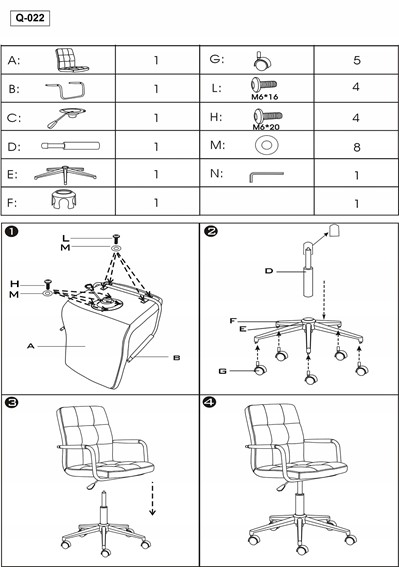 Q-022

| A: | 1 | G: | 5 |
|---|---|---|---|
| B: | 1 | L: M6*16 | 4 |
| C: | 1 | H: M6*20 | 4 |
| D: | 1 | M: | 8 |
| E: | 1 | N: | 1 |
| F: | 1 | | 1 |

❶
L
M
H
M
A
B

❷
D
F
E
G

❸

❹