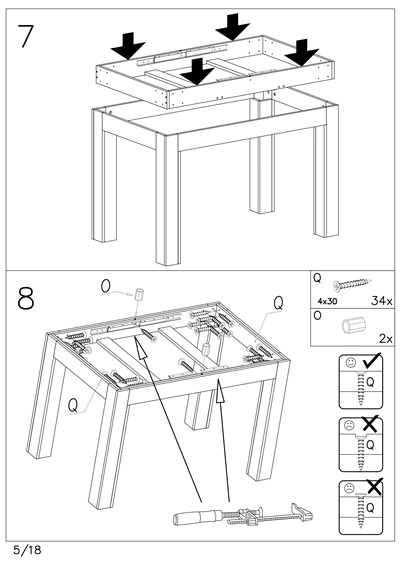 7

8

O

Q

Q

Q
4x30
34x

O
2x

Q

Q

Q

5/18