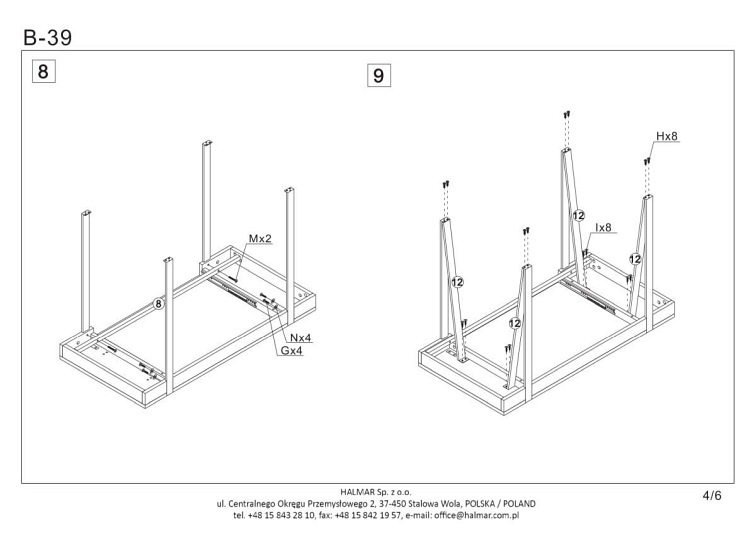 B-39

8

Mx2

8

Nx4

Gx4

9

Hx8

12

Ix8

12

12

12

HALMAR Sp. z o.o.
ul. Centralnego Okręgu Przemysłowego 2, 37-450 Stalowa Wola, POLSKA / POLAND
tel. +48 15 843 28 10, fax: +48 15 842 19 57, e-mail: office@halmar.com.pl

4/6