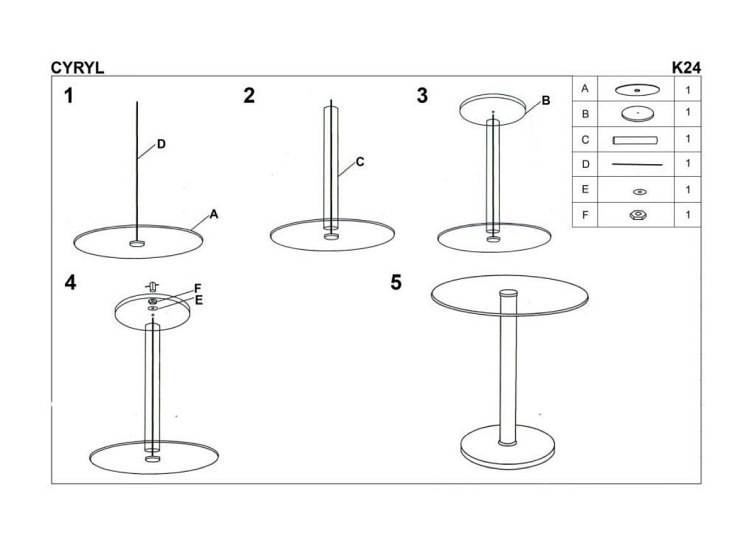 CYRYL

K24

1

D

A

2

C

3

B

| A | | 1 |
|---|---|---|
| B | | 1 |
| C | | 1 |
| D | | 1 |
| E | | 1 |
| F | | 1 |

4

F

E

5