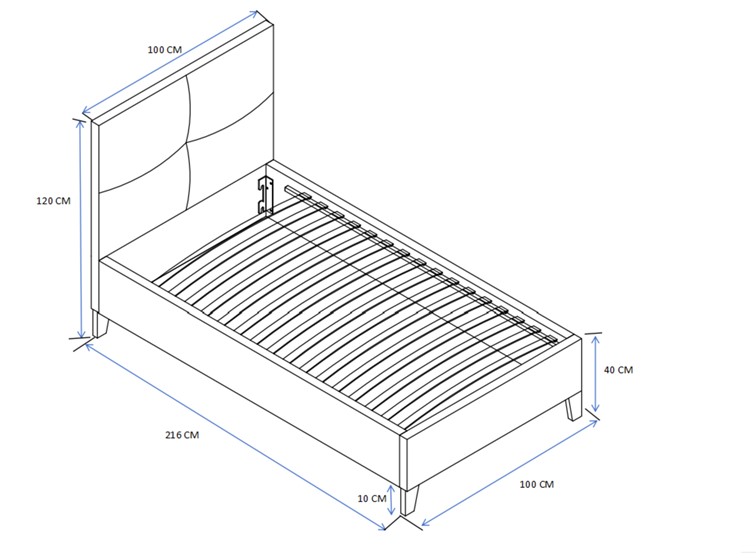 100 CM

120 CM

40 CM

216 CM

10 CM

100 CM