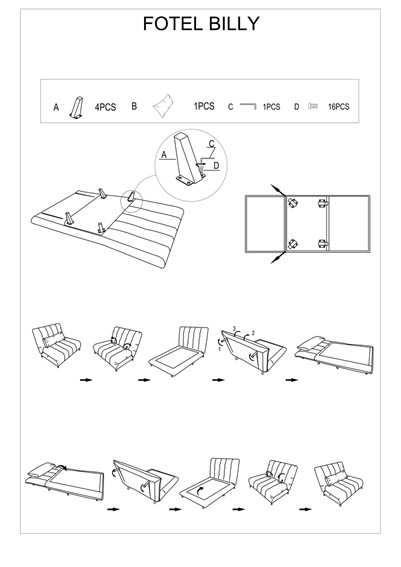 FOTEL BILLY

A 4PCS B 1PCS C 1PCS D 16PCS

A
C
D

3 2
1