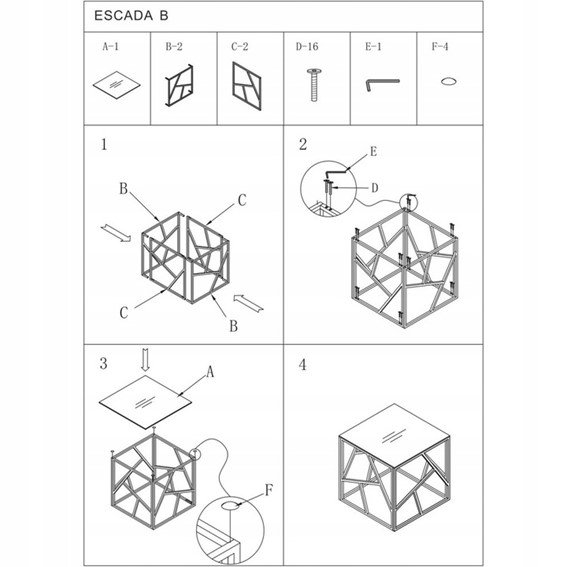 ESCADA B

| A-1 | B-2 | C-2 | D-16 | E-1 | F-4 |
|---|---|---|---|---|---|

1

B

C

C

B

2

E

D

3

A

F

4