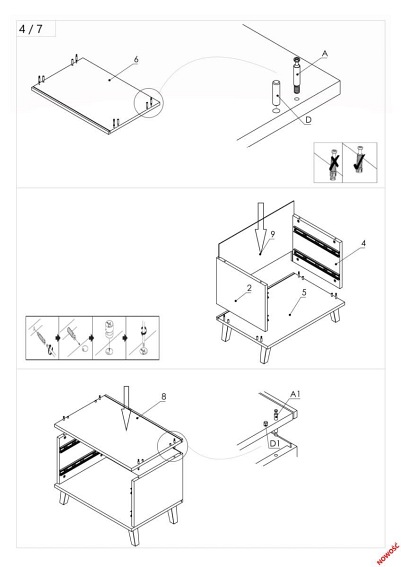 4 / 7

6

A

D

9

4

2

5

8

A1

D1

NOWOŚĆ