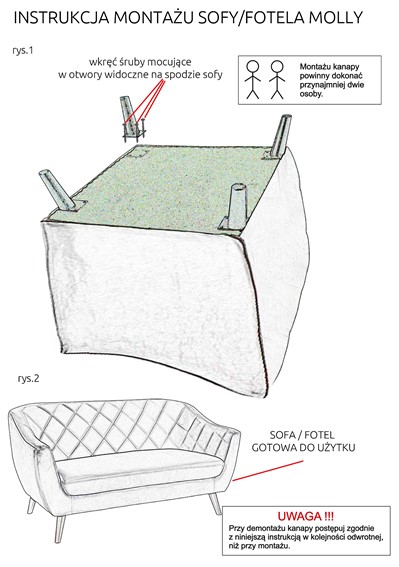 INSTRUKCJA MONTAŻU SOFY/FOTELA MOLLY

rys.1

wkręć śruby mocujące w otwory widoczne na spodzie sofy

Montażu kanapy powinny dokonać przynajmniej dwie osoby.

rys.2

SOFA / FOTEL GOTOWA DO UŻYTKU

UWAGA !!!

Przy demontażu kanapy postępuj zgodnie z niniejszą instrukcją w kolejności odwrotnej, niż przy montażu.