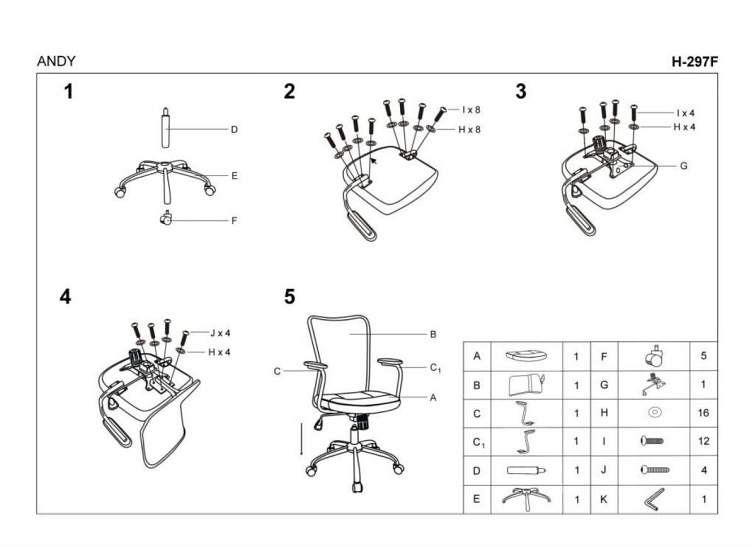 ANDY

H-297F

1

D

E

F

2

I x 8

H x 8

3

I x 4

H x 4

G

4

J x 4

H x 4

5

B

C

$C_1$

A

| A | | 1 | F | | 5 |
|---|---|---|---|---|---|
| B | | 1 | G | | 1 |
| C | | 1 | H | | 16 |
| $C_1$ | | 1 | I | | 12 |
| D | | 1 | J | | 4 |
| E | | 1 | K | | 1 |