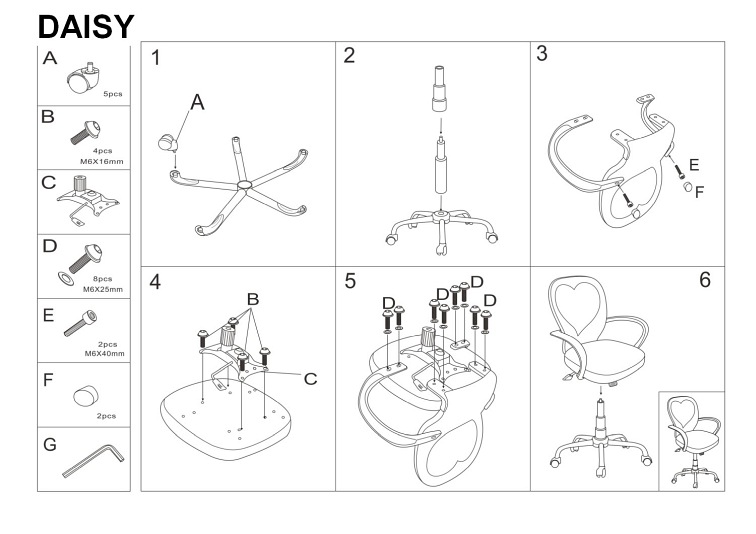 DAISY

A
5pcs

B
4pcs
M6X16mm

C

D
8pcs
M6X25mm

E
2pcs
M6X40mm

F
2pcs

G

1
A

2

3
E
F

4
B
C

5
D
D
D
D

6