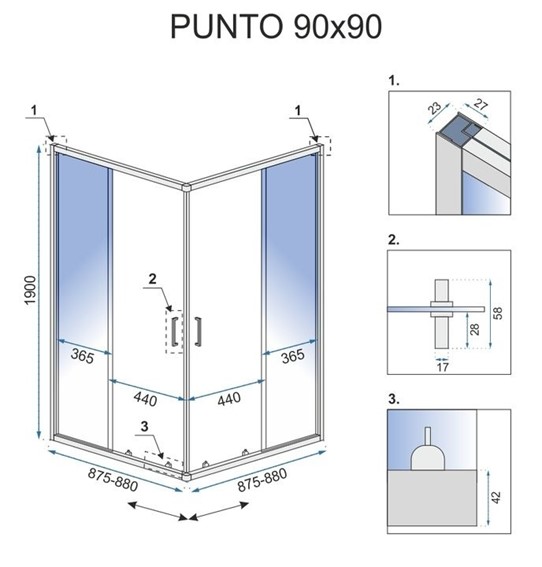 PUNTO 90x90

1
1
1900
2
365
365
440
440
3
875-880
875-880

1.
23
27

2.
58
28
17

3.
42