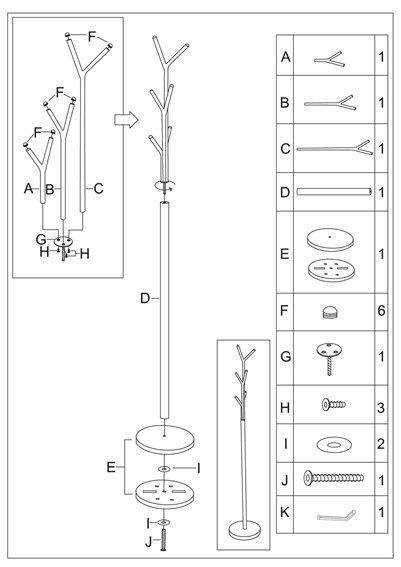 F
F
F
A B C
G
H H
D
E
I
I
J

| A | | 1 |
|---|---|---|
| B | | 1 |
| C | | 1 |
| D | | 1 |
| E | | 1 |
| F | | 6 |
| G | | 1 |
| H | | 3 |
| I | | 2 |
| J | | 1 |
| K | | 1 |