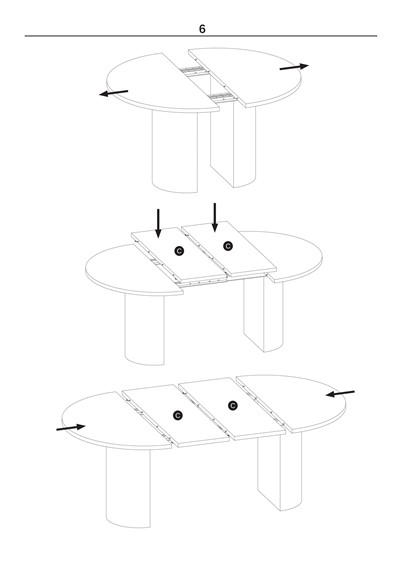 6

C C

C C