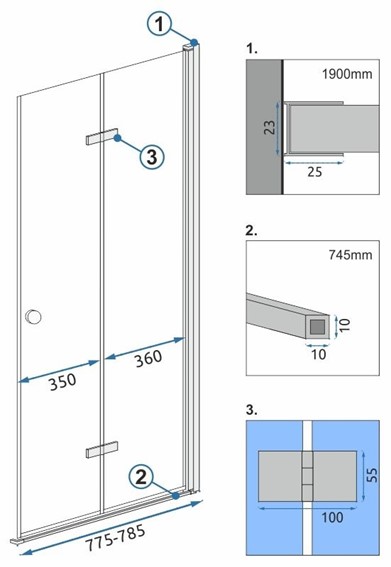 1

3

350

360

2

775-785

1.

1900mm

23

25

2.

745mm

10

10

3.

55

100