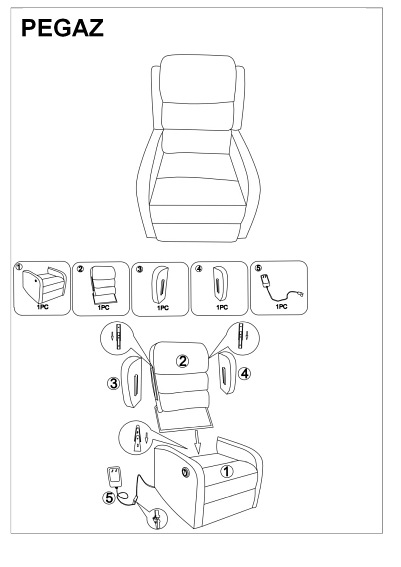 PEGAZ

①
1PC

②
1PC

③
1PC

④
1PC

⑤
1PC

②
③
④
①
⑤