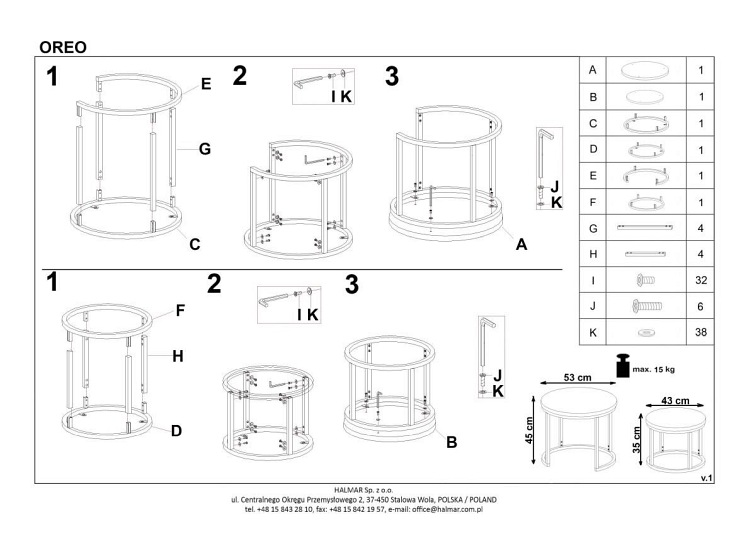 OREO

1
E
G
C

2
I K

3
J
K
A

1
F
H
D

2
I K

3
J
K
B

| A | | 1 |
|---|---|---|
| B | | 1 |
| C | | 1 |
| D | | 1 |
| E | | 1 |
| F | | 1 |
| G | | 4 |
| H | | 4 |
| I | | 32 |
| J | | 6 |
| K | | 38 |

max. 15 kg
53 cm
45 cm
43 cm
35 cm

v.1

HALMAR Sp. z o.o.
ul. Centralnego Okręgu Przemysłowego 2, 37-450 Stalowa Wola, POLSKA / POLAND
tel. +48 15 843 28 10, fax: +48 15 842 19 57, e-mail: office@halmar.com.pl