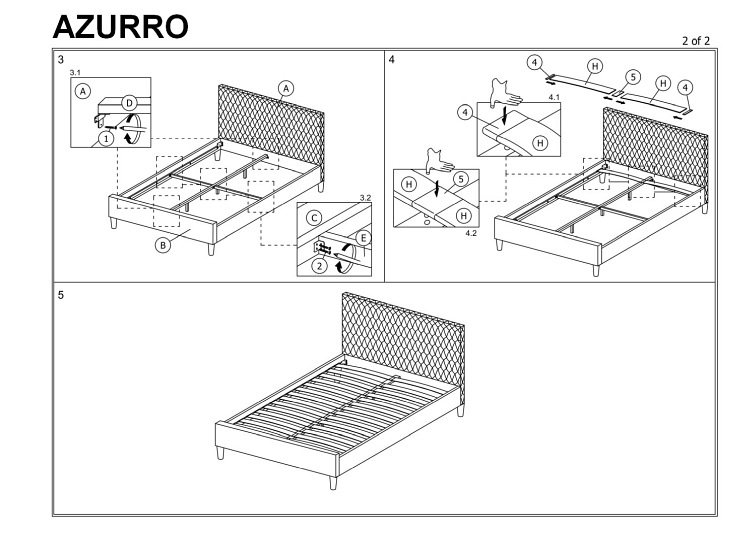 AZURRO

2 of 2

3

3.1

A

D

1

A

B

3.2

C

E

2

4

4

H

5

H

4

4.1

4

H

H

5

H

4.2

5