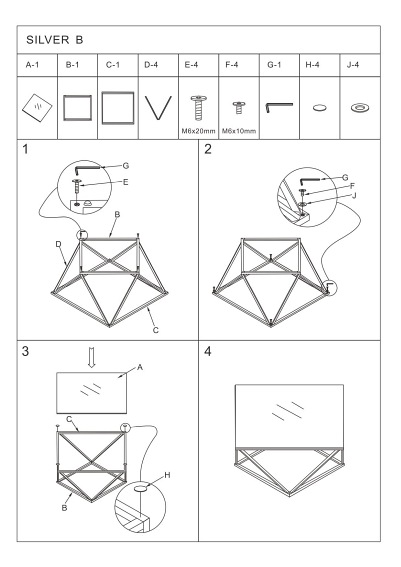 SILVER B

| A-1 | B-1 | C-1 | D-4 | E-4 | F-4 | G-1 | H-4 | J-4 |
|---|---|---|---|---|---|---|---|---|
| | | | | M6x20mm | M6x10mm | | | |

1

G
E
B
D
C

2

G
F
J

3

A
C
H
B

4