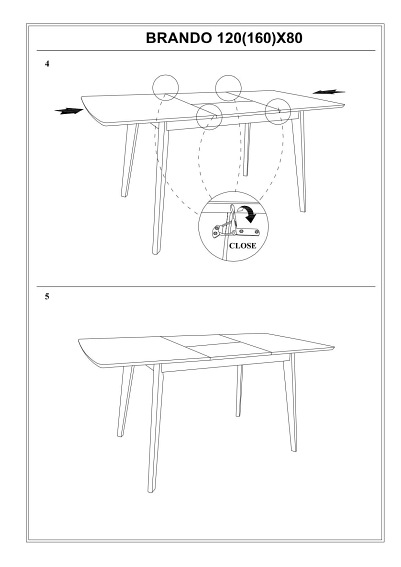 BRANDO 120(160)X80

4

CLOSE

5