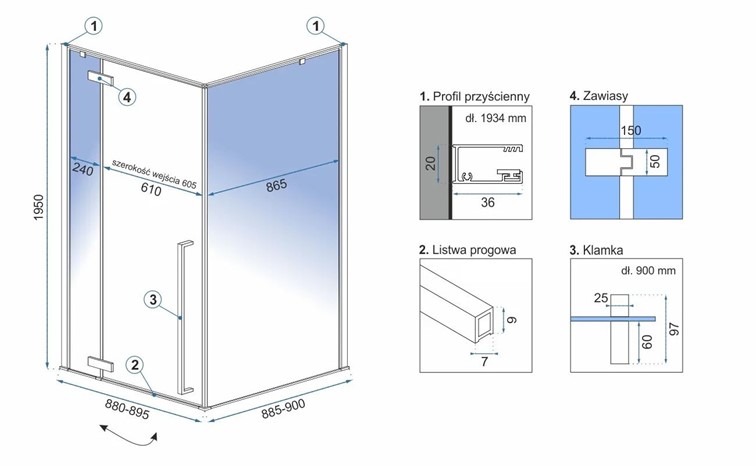 1
1
4
1950
240
szerokość wejścia 605
610
865
3
2
880-895
885-900

1. Profil przyścienny
dł. 1934 mm
20
36

4. Zawiasy
150
50

2. Listwa progowa
9
7

3. Klamka
dł. 900 mm
25
60
97