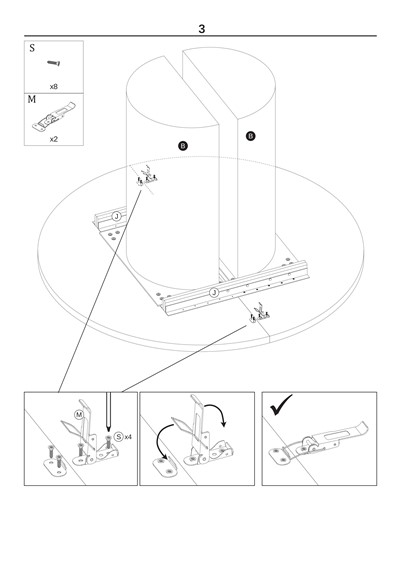 3

S
x8

M
x2

B
B
J
J

M
S x4