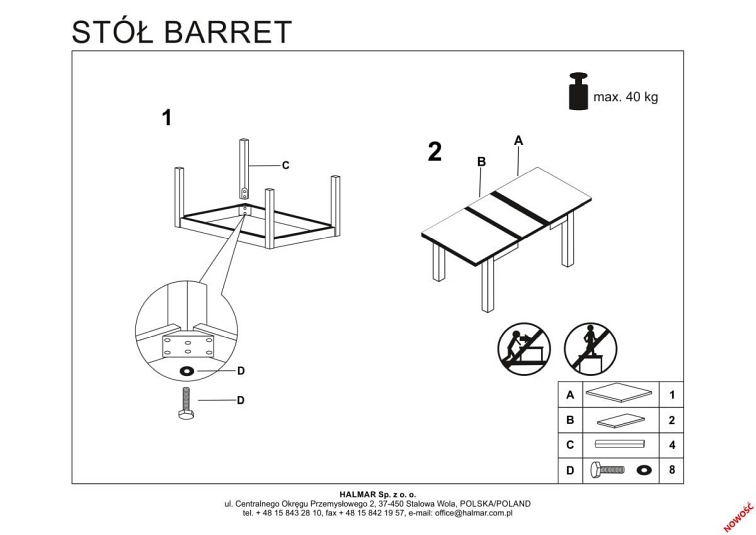 STÓŁ BARRET

max. 40 kg

1

C

D

D

2

B

A

| A | | 1 |
|---|---|---|
| B | | 2 |
| C | | 4 |
| D | | 8 |

HALMAR Sp. z o. o.
ul. Centralnego Okręgu Przemysłowego 2, 37-450 Stalowa Wola, POLSKA/POLAND
tel. + 48 15 843 28 10, fax + 48 15 842 19 57, e-mail: office@halmar.com.pl

NOWOŚĆ