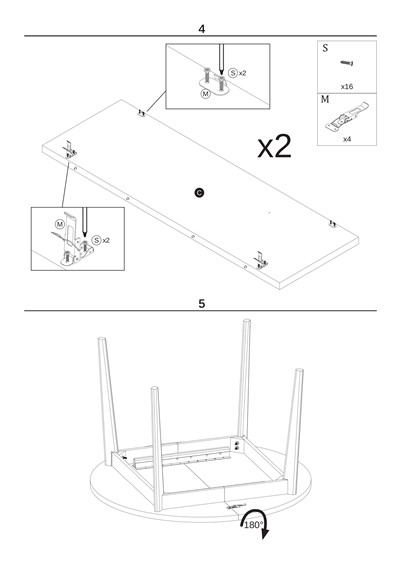 4

S x2
M

S
x16
M
x4

x2

C

M
S x2

5

180°