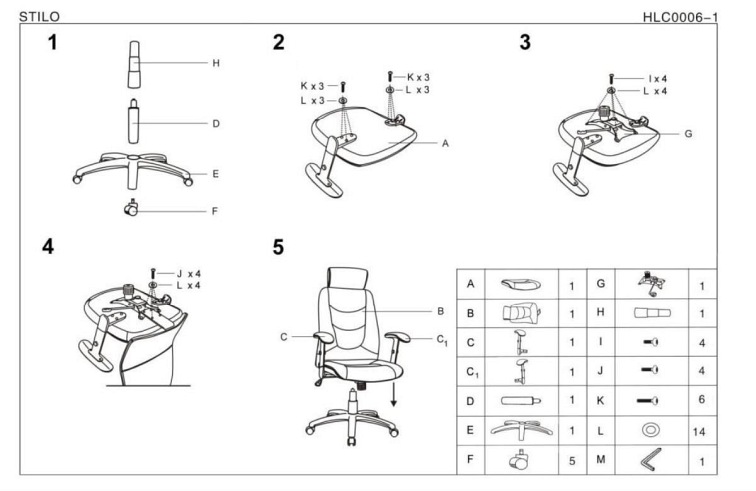 STILO

HLC0006-1

1

H

D

E

F

2

K x 3

L x 3

K x 3

L x 3

A

3

I x 4

L x 4

G

4

J x 4

L x 4

5

B

C

$C_1$

| A | | 1 | G | | 1 |
|---|---|---|---|---|---|
| B | | 1 | H | | 1 |
| C | | 1 | I | | 4 |
| $C_1$ | | 1 | J | | 4 |
| D | | 1 | K | | 6 |
| E | | 1 | L | | 14 |
| F | | 5 | M | | 1 |