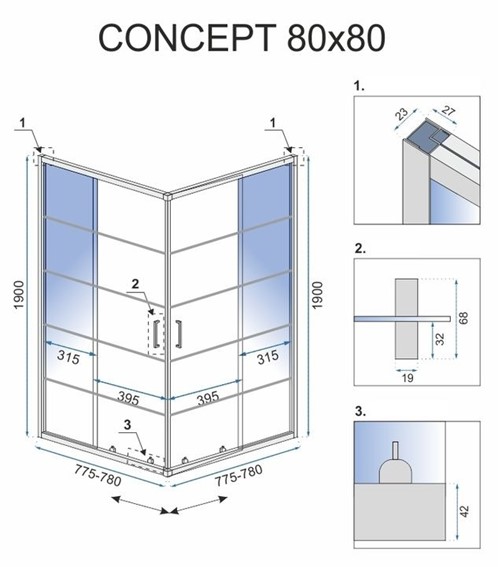 CONCEPT 80x80

1
1
1900
1900
2
315
315
395
395
3
775-780
775-780

1.
23
27

2.
68
32
19

3.
42