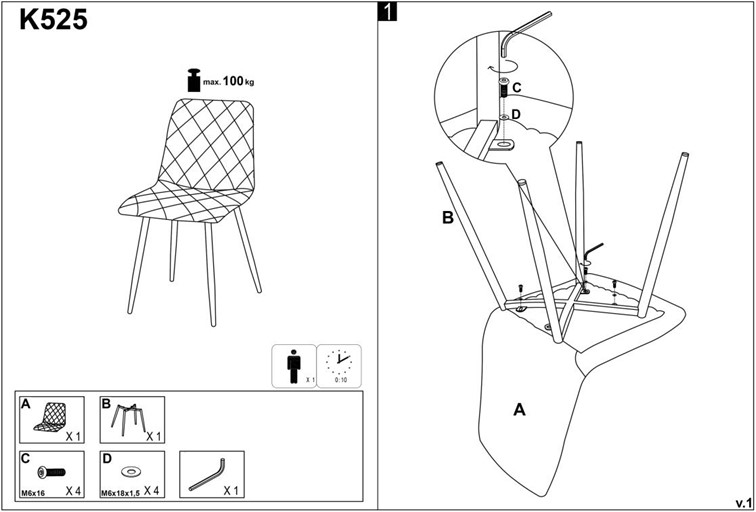 K525

max. 100 kg

X 1

0:10

A X 1

B X 1

C M6x16 X 4

D M6x18x1,5 X 4

X 1

1

C

D

B

A

v.1