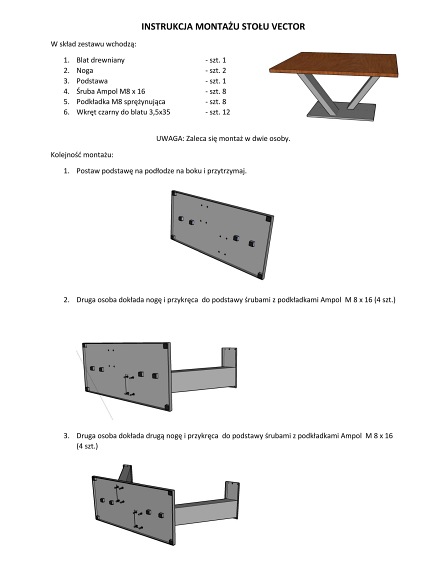 INSTRUKCJA MONTAŻU STOŁU VECTOR

W skład zestawu wchodzą:

1. Blat drewniany - szt. 1
2. Noga - szt. 2
3. Podstawa - szt. 1
4. Śruba Ampol M8 x 16 - szt. 8
5. Podkładka M8 sprężynująca - szt. 8
6. Wkręt czarny do blatu 3,5x35 - szt. 12

UWAGA: Zaleca się montaż w dwie osoby.

Kolejność montażu:

1. Postaw podstawę na podłodze na boku i przytrzymaj.

2. Druga osoba dokłada nogę i przykręca do podstawy śrubami z podkładkami Ampol M 8 x 16 (4 szt.)

3. Druga osoba dokłada drugą nogę i przykręca do podstawy śrubami z podkładkami Ampol M 8 x 16 (4 szt.)