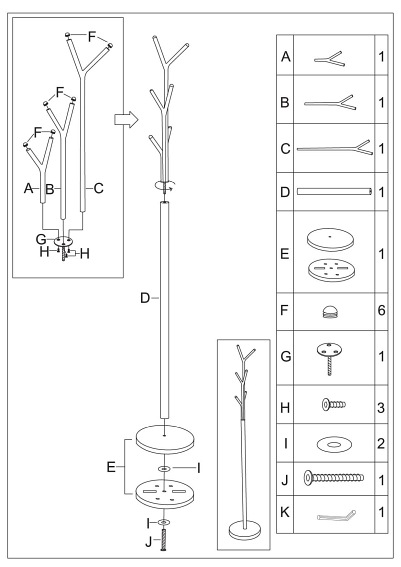 F
F
F
A
B
C
G
H
H

D
E
I
I
J

| A | | 1 |
|---|---|---|
| B | | 1 |
| C | | 1 |
| D | | 1 |
| E | | 1 |
| F | | 6 |
| G | | 1 |
| H | | 3 |
| I | | 2 |
| J | | 1 |
| K | | 1 |