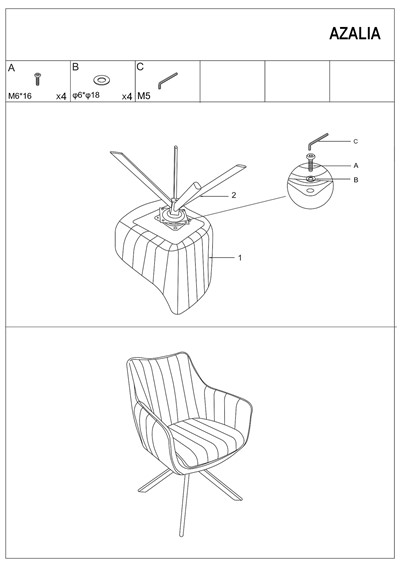 AZALIA

| A | B | C | | | |
|---|---|---|---|---|---|
| M6*16 x4 | φ6*φ18 x4 | M5 | | | |

C
A
B
2
1