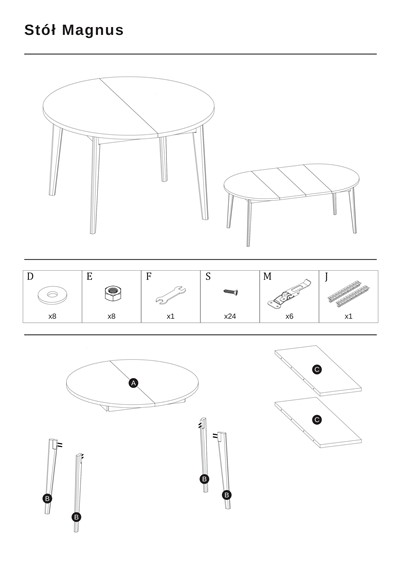 Stół Magnus

| D | E | F | S | M | J |
|---|---|---|---|---|---|
| x8 | x8 | x1 | x24 | x6 | x1 |

A

C

C

B

B

B

B