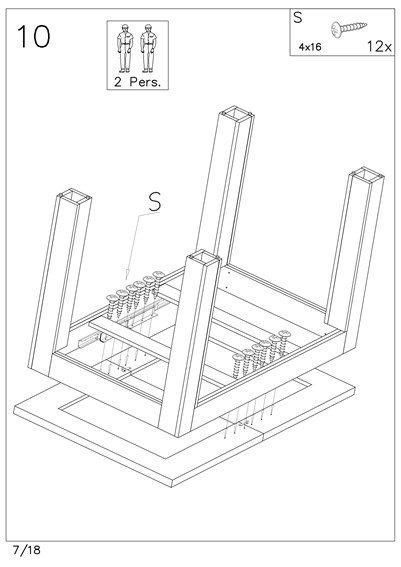 10

2 Pers.

S
4x16 12x

S

7/18