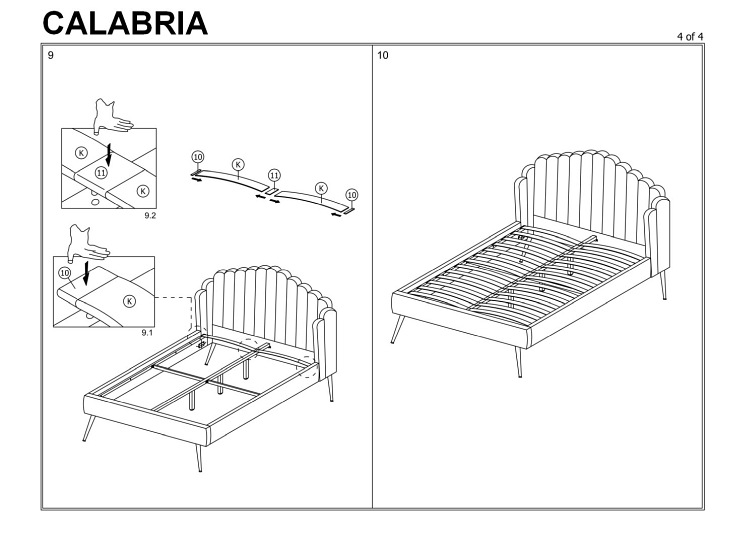 CALABRIA

4 of 4

9

K

11

K

9.2

10

K

11

K

10

10

K

9.1

10