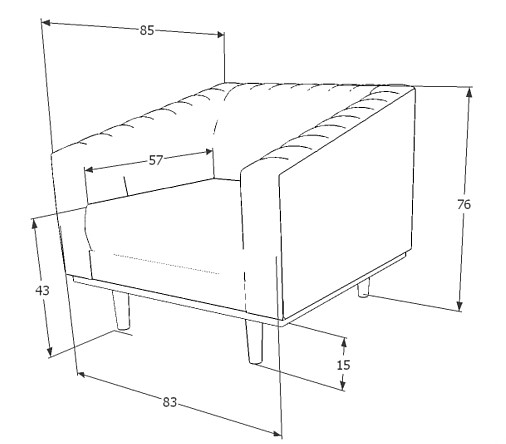 85
57
76
43
15
83