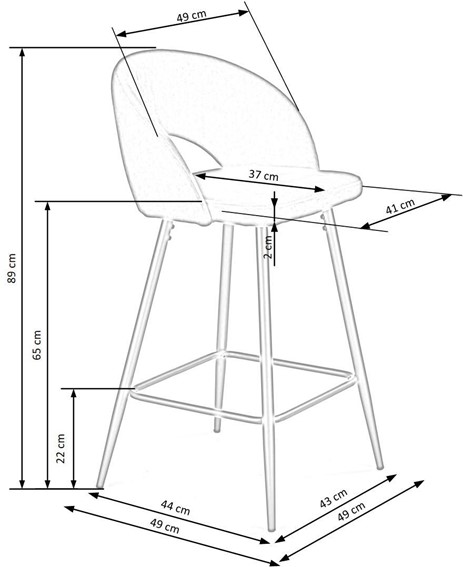 49 cm
37 cm
41 cm
2 cm
89 cm
65 cm
22 cm
44 cm
49 cm
43 cm
49 cm