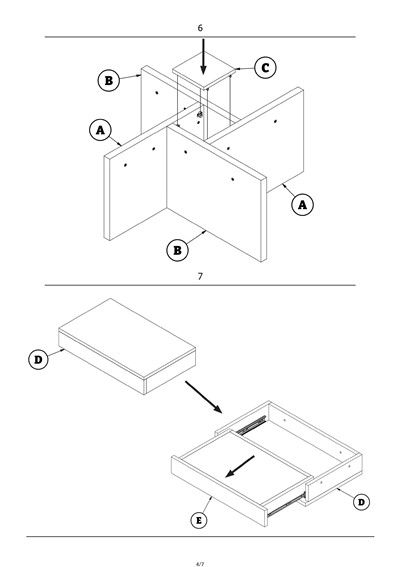 6

B

C

A

A

B

7

D

D

E

4/7