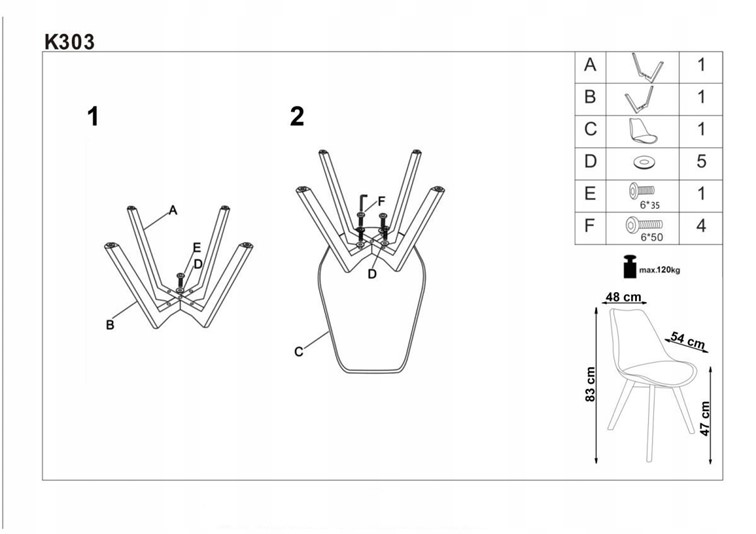 K303

1

A

E

D

B

2

F

D

C

| A | | 1 |
|---|---|---|
| B | | 1 |
| C | | 1 |
| D | | 5 |
| E | 6*35 | 1 |
| F | 6*50 | 4 |

max.120kg

48 cm

54 cm

83 cm

47 cm