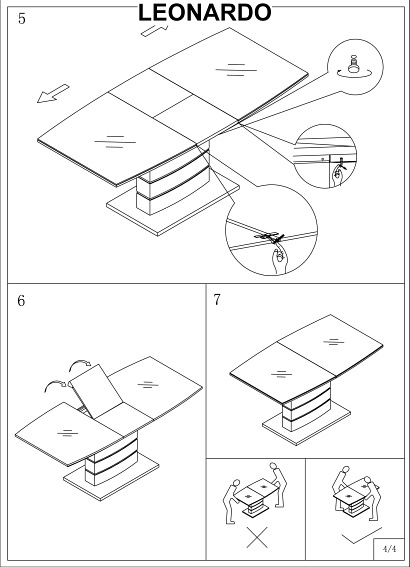 LEONARDO

5

6

7

4/4