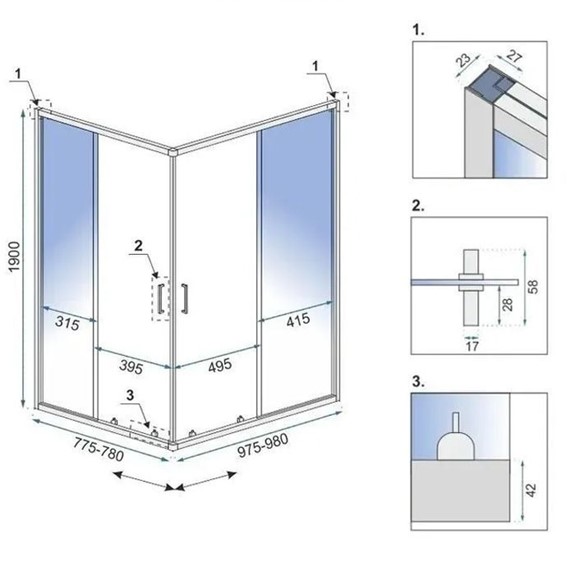 1
1
1900
2
315
415
395
495
3
775-780
975-980

1.
23
27

2.
58
28
17

3.
42