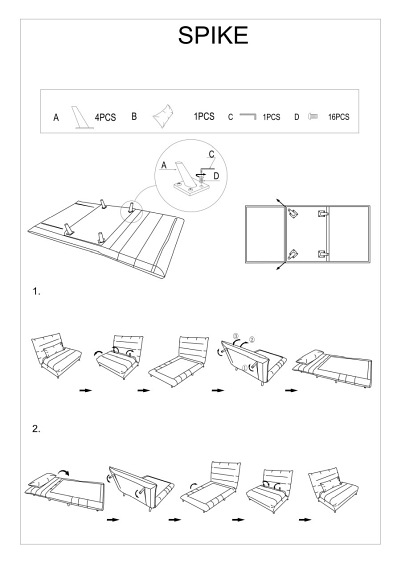 SPIKE

A 4PCS B 1PCS C 1PCS D 16PCS

A
C
D

1.

③ ② ①

2.