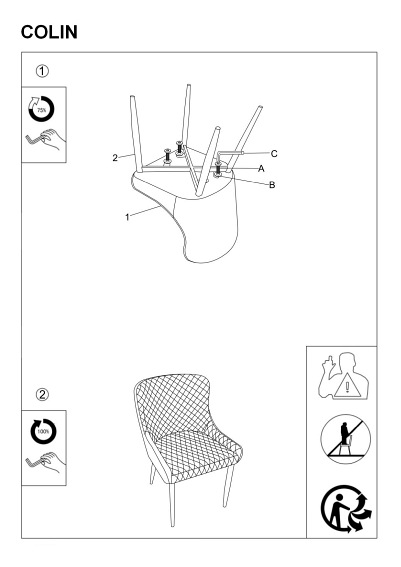 COLIN

1

75%

2

C

A

B

1

2

100%