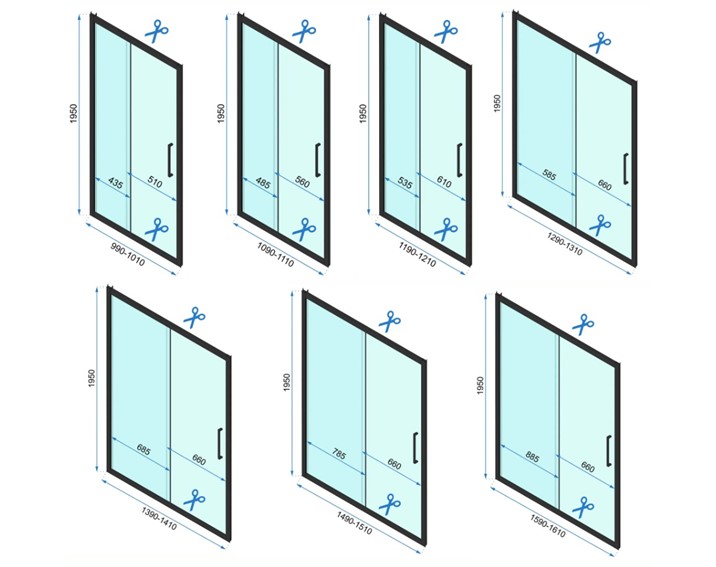 1950
435
510
990-1010

1950
485
560
1090-1110

1950
535
610
1190-1210

1950
585
660
1290-1310

1950
685
660
1390-1410

1950
785
660
1490-1510

1950
885
660
1590-1610