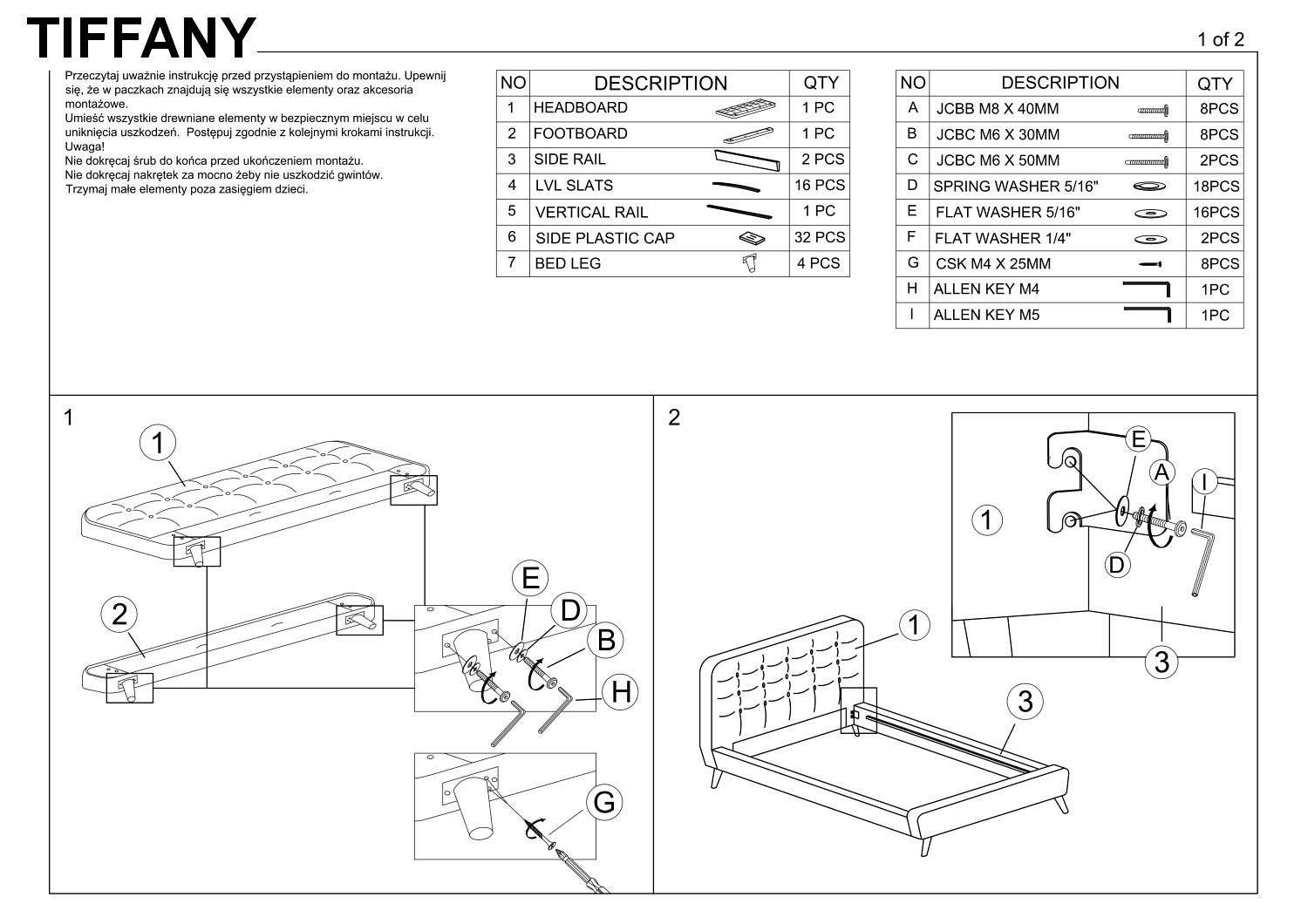 TIFFANY

1 of 2

Przeczytaj uważnie instrukcję przed przystąpieniem do montażu. Upewnij się, że w paczkach znajdują się wszystkie elementy oraz akcesoria montażowe.
Umieść wszystkie drewniane elementy w bezpiecznym miejscu w celu uniknięcia uszkodzeń. Postępuj zgodnie z kolejnymi krokami instrukcji.
Uwaga!
Nie dokręcaj śrub do końca przed ukończeniem montażu.
Nie dokręcaj nakrętek za mocno żeby nie uszkodzić gwintów.
Trzymaj małe elementy poza zasięgiem dzieci.

| NO | DESCRIPTION | QTY |
|---|---|---|
| 1 | HEADBOARD | 1 PC |
| 2 | FOOTBOARD | 1 PC |
| 3 | SIDE RAIL | 2 PCS |
| 4 | LVL SLATS | 16 PCS |
| 5 | VERTICAL RAIL | 1 PC |
| 6 | SIDE PLASTIC CAP | 32 PCS |
| 7 | BED LEG | 4 PCS |

| NO | DESCRIPTION | QTY |
|---|---|---|
| A | JCBB M8 X 40MM | 8PCS |
| B | JCBC M6 X 30MM | 8PCS |
| C | JCBC M6 X 50MM | 2PCS |
| D | SPRING WASHER 5/16" | 18PCS |
| E | FLAT WASHER 5/16" | 16PCS |
| F | FLAT WASHER 1/4" | 2PCS |
| G | CSK M4 X 25MM | 8PCS |
| H | ALLEN KEY M4 | 1PC |
| I | ALLEN KEY M5 | 1PC |

1
1
2
E
D
B
H
G

2
E
A
I
1
D
3
1
3