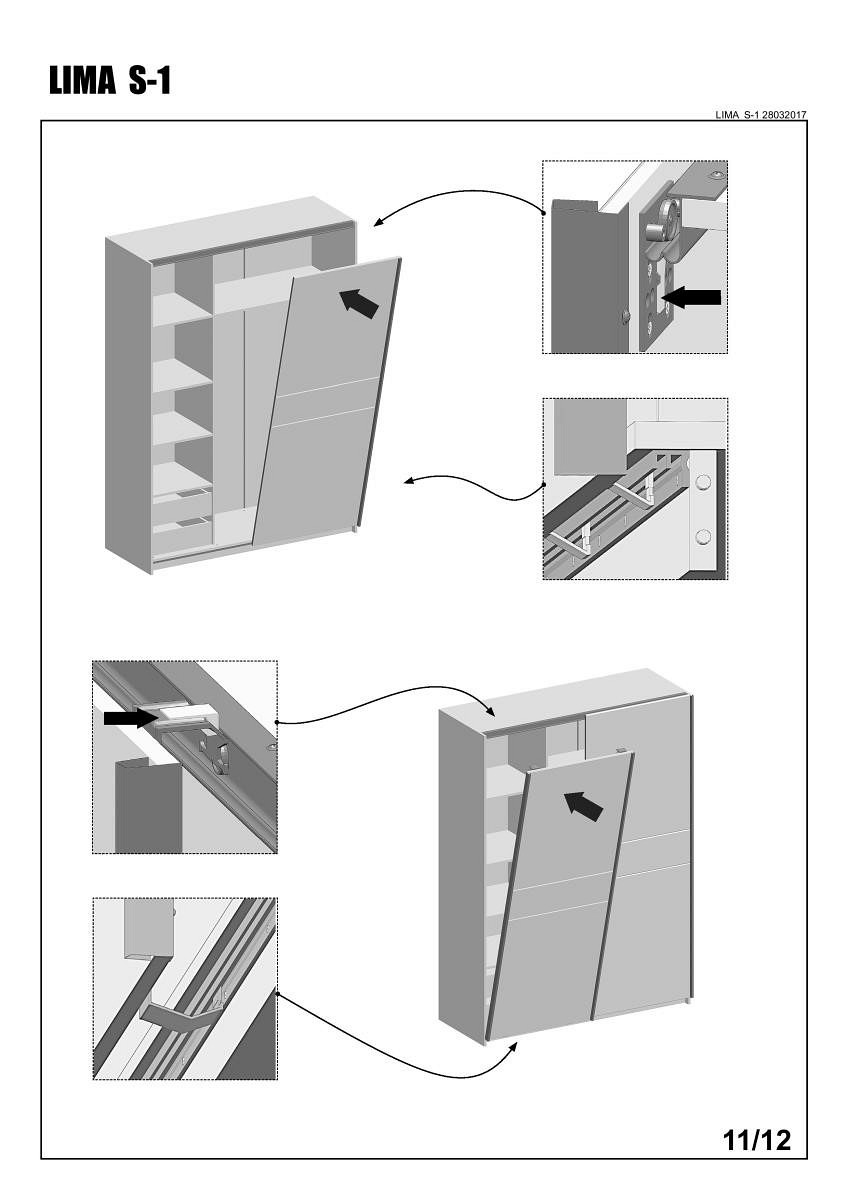 LIMA S-1

LIMA S-1 28032017

11/12