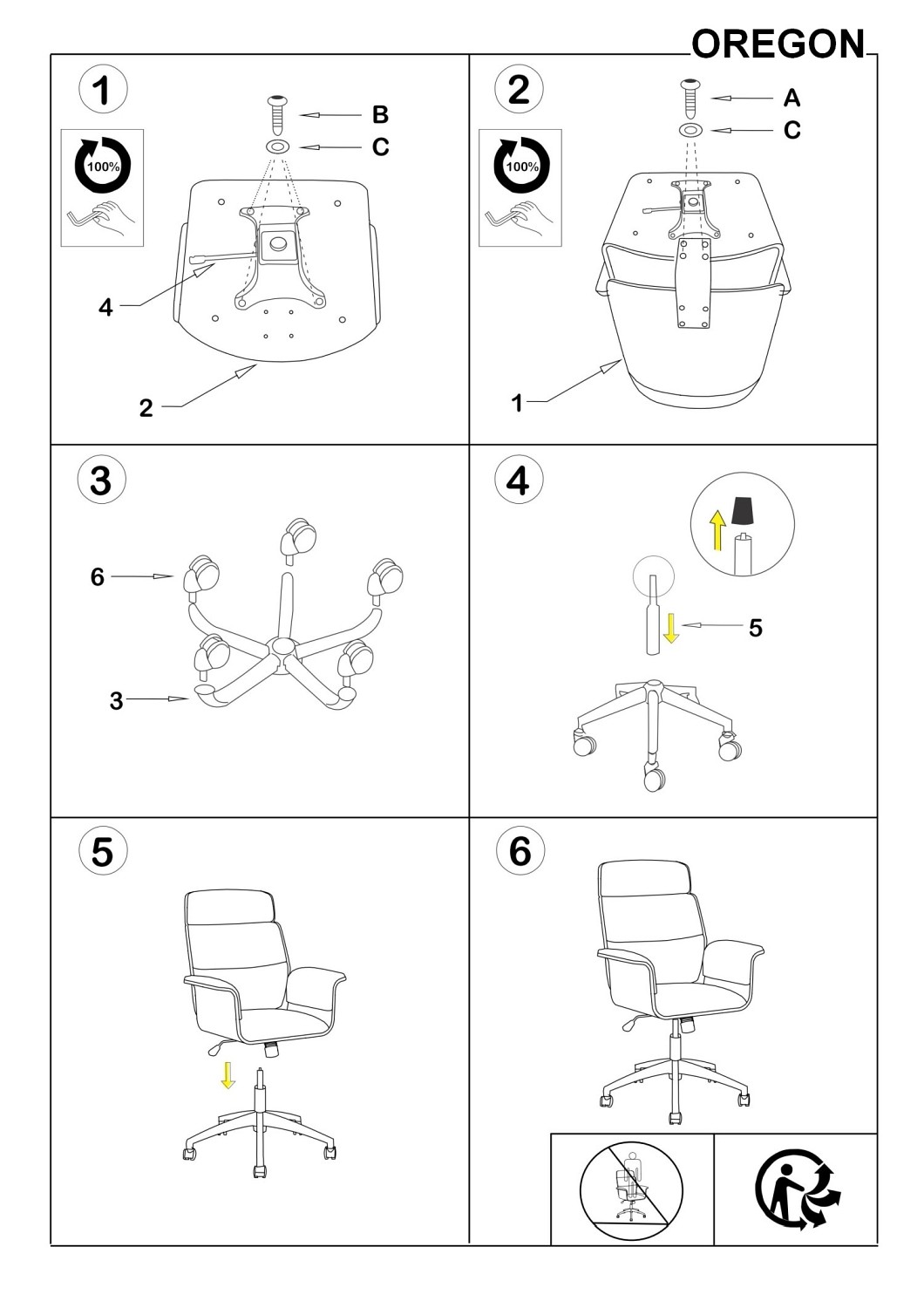 OREGON

1

100%

B

C

4

2

2

100%

A

C

1

3

6

3

4

5

5

6