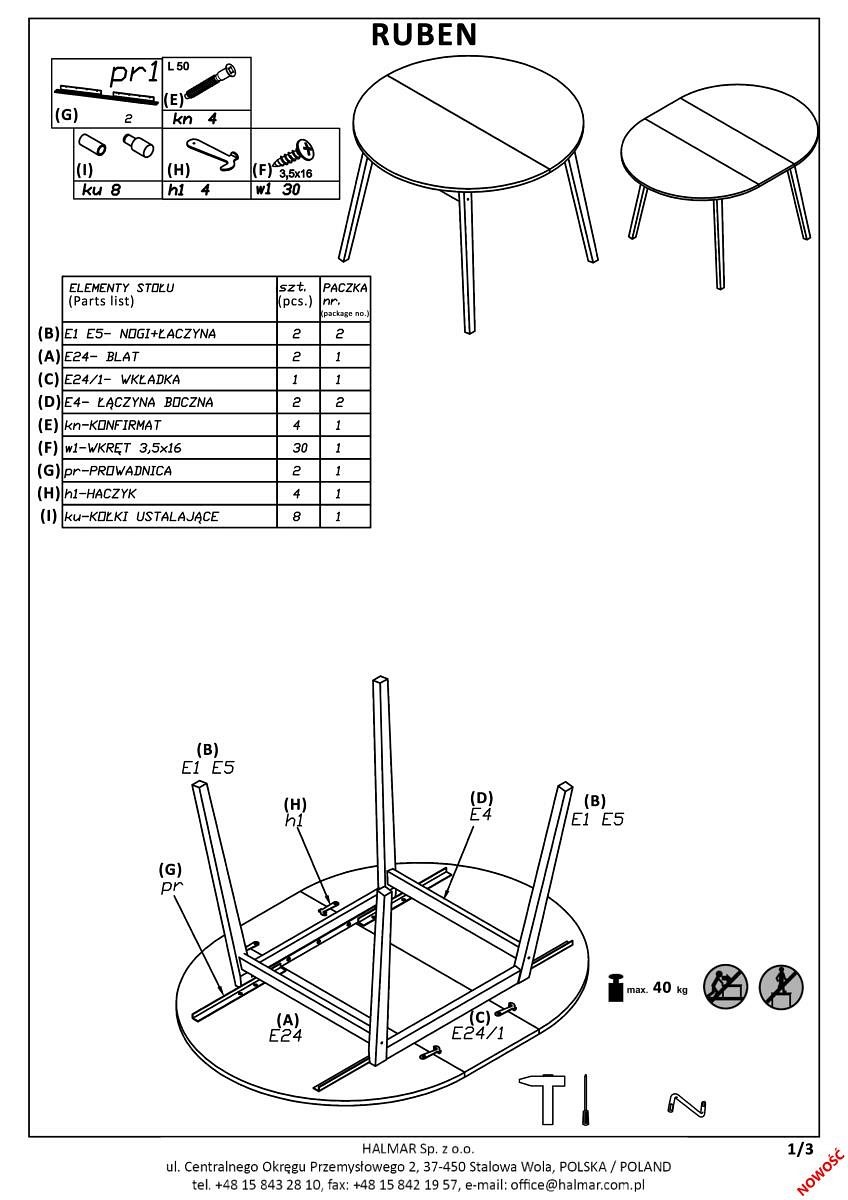 RUBEN

pr1
(G) 2
L 50
(E)
kn 4
(I)
ku 8
(H)
h1 4
(F) 3,5x16
w1 30

| | ELEMENTY STOŁU (Parts list) | szt. (pcs.) | PACZKA nr. (package no.) |
|---|---|---|---|
| (B) | E1 E5- NOGI+ŁACZYNA | 2 | 2 |
| (A) | E24- BLAT | 2 | 1 |
| (C) | E24/1- WKŁADKA | 1 | 1 |
| (D) | E4- ŁĄCZYNA BOCZNA | 2 | 2 |
| (E) | kn-KONFIRMAT | 4 | 1 |
| (F) | w1-WKRĘT 3,5x16 | 30 | 1 |
| (G) | pr-PROWADNICA | 2 | 1 |
| (H) | h1-HACZYK | 4 | 1 |
| (I) | ku-KOŁKI USTALAJĄCE | 8 | 1 |

(B)
E1 E5
(H)
h1
(D)
E4
(B)
E1 E5
(G)
pr
(A)
E24
(C)
E24/1
max. 40 kg

HALMAR Sp. z o.o.
ul. Centralnego Okręgu Przemysłowego 2, 37-450 Stalowa Wola, POLSKA / POLAND
tel. +48 15 843 28 10, fax: +48 15 842 19 57, e-mail: office@halmar.com.pl
1/3
NOWOŚĆ