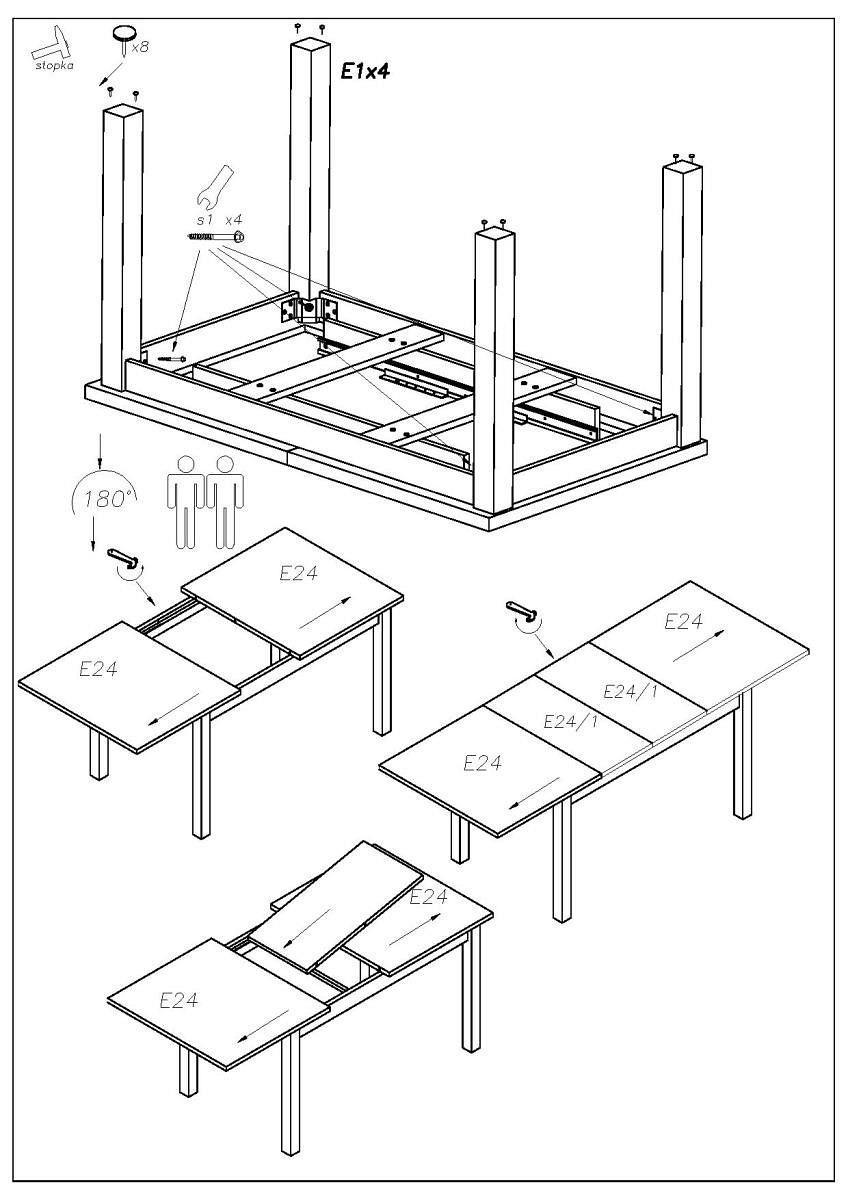 stopka

x8

E1x4

s1 x4

180°

E24

E24

E24

E24/1

E24/1

E24

E24

E24