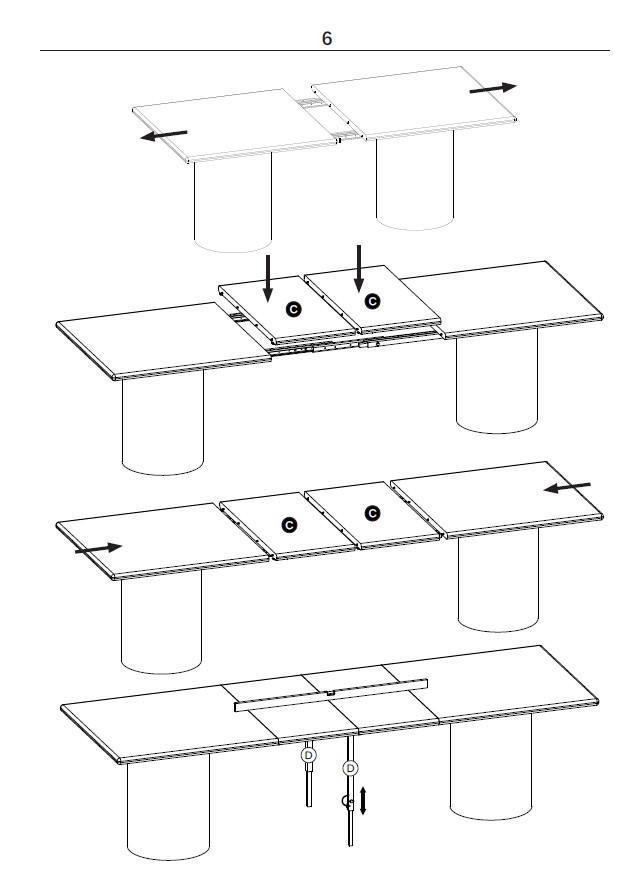 6

C C

C C

D D